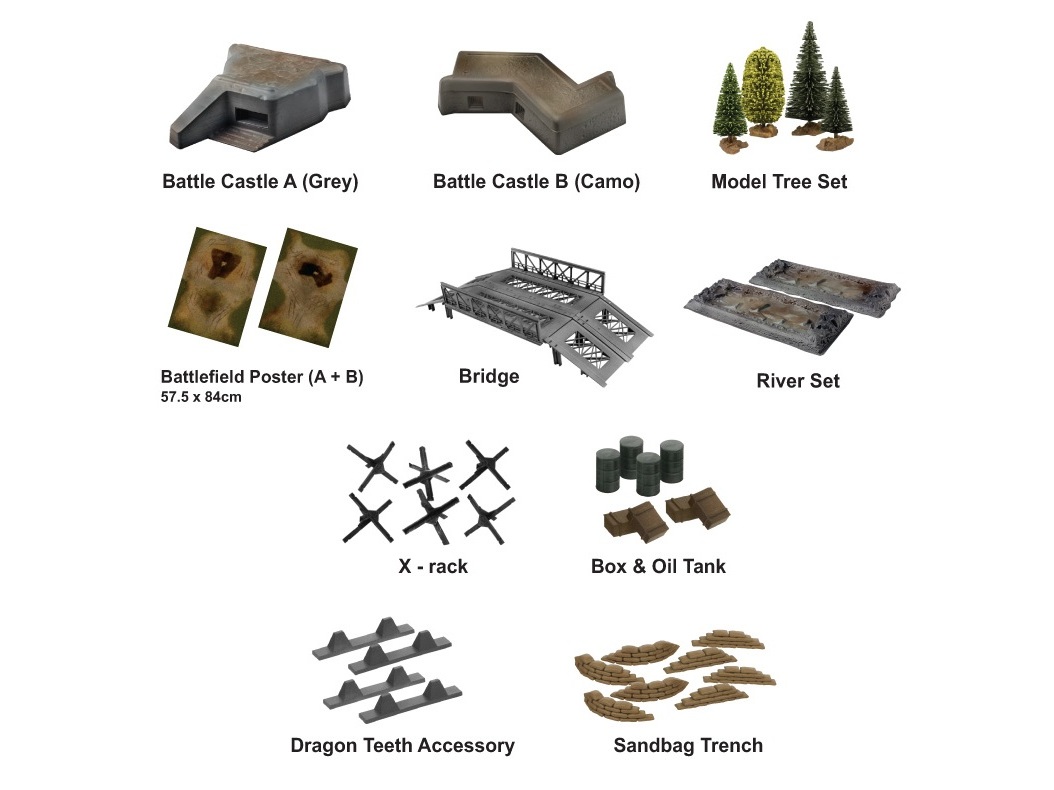 Battle Castle A (Grey)

Battle Castle B (Camo)

Model Tree Set

Battlefield Poster (A + B)
57.5 x 84cm

Bridge

River Set

X - rack

Box & Oil Tank

Dragon Teeth Accessory

Sandbag Trench