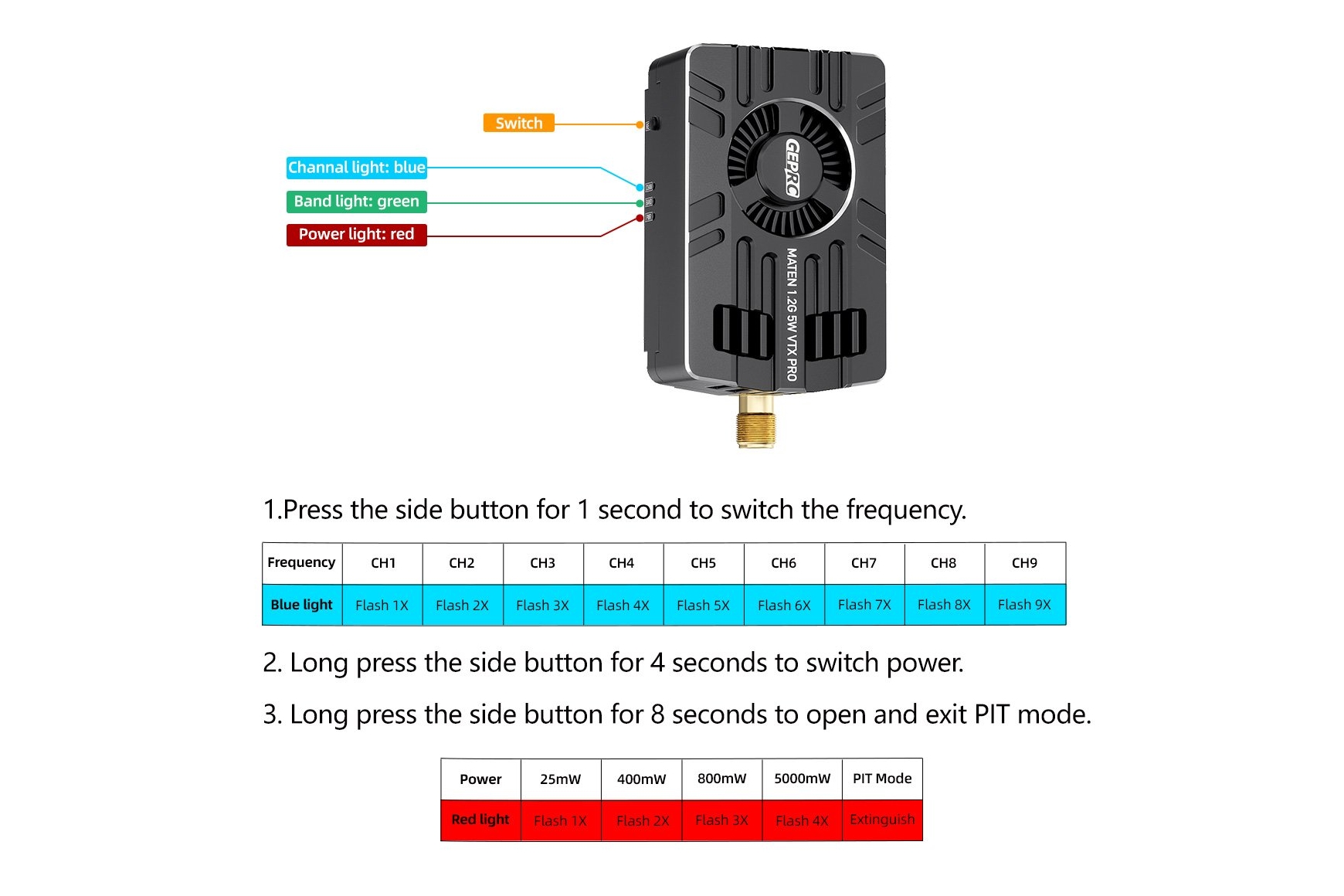 Switch

Channal light: blue

Band light: green

Power light: red

GEPRC

MATEN 1.2G 5W VTX PRO

1.Press the side button for 1 second to switch the frequency.

| Frequency | CH1 | CH2 | CH3 | CH4 | CH5 | CH6 | CH7 | CH8 | CH9 |
|---|---|---|---|---|---|---|---|---|---|
| Blue light | Flash 1X | Flash 2X | Flash 3X | Flash 4X | Flash 5X | Flash 6X | Flash 7X | Flash 8X | Flash 9X |

2. Long press the side button for 4 seconds to switch power.

3. Long press the side button for 8 seconds to open and exit PIT mode.

| Power | 25mW | 400mW | 800mW | 5000mW | PIT Mode |
|---|---|---|---|---|---|
| Red light | Flash 1X | Flash 2X | Flash 3X | Flash 4X | Extinguish |